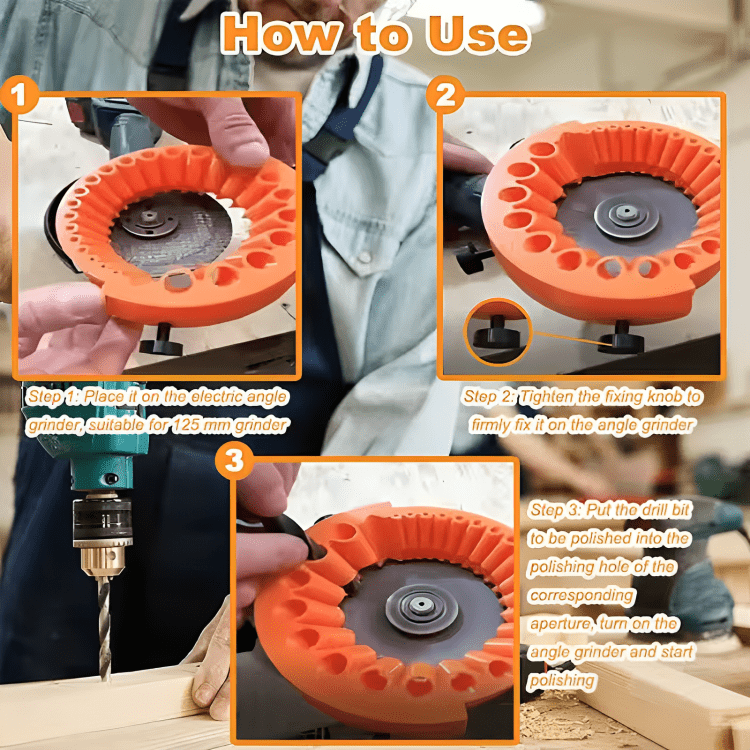 How to Use

1

Step 1: Place it on the electric angle grinder, suitable for 125 mm grinder

2

Step 2: Tighten the fixing knob to firmly fix it on the angle grinder

3

Step 3: Put the drill bit to be polished into the polishing hole of the corresponding aperture, turn on the angle grinder and start polishing