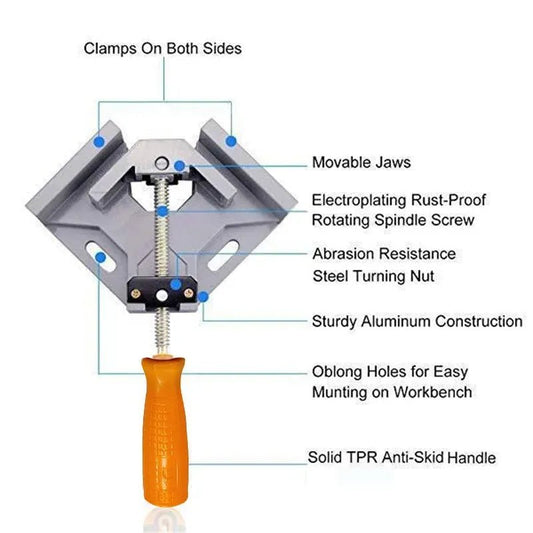 Clamps On Both Sides

Movable Jaws

Electroplating Rust-Proof Rotating Spindle Screw

Abrasion Resistance Steel Turning Nut

Sturdy Aluminum Construction

Oblong Holes for Easy Munting on Workbench

Solid TPR Anti-Skid Handle