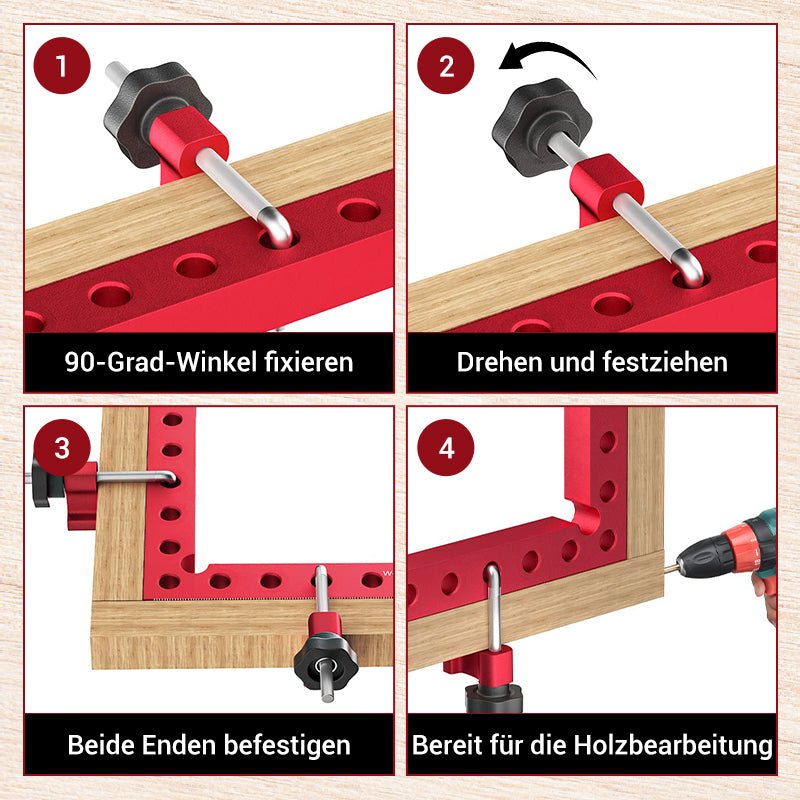 1

90-Grad-Winkel fixieren

2

Drehen und festziehen

3

Beide Enden befestigen

4

Bereit für die Holzbearbeitung