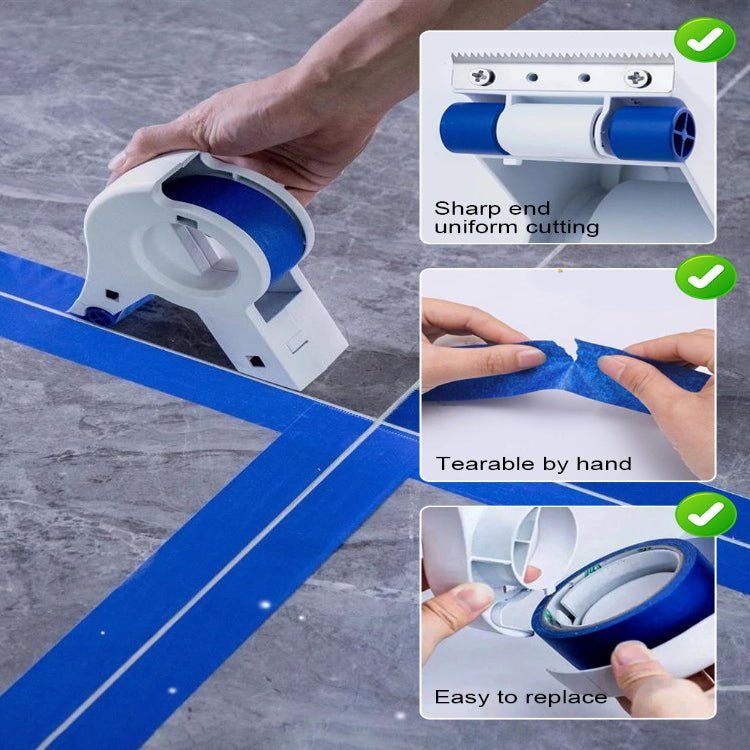 Sharp end uniform cutting

Tearable by hand

Easy to replace