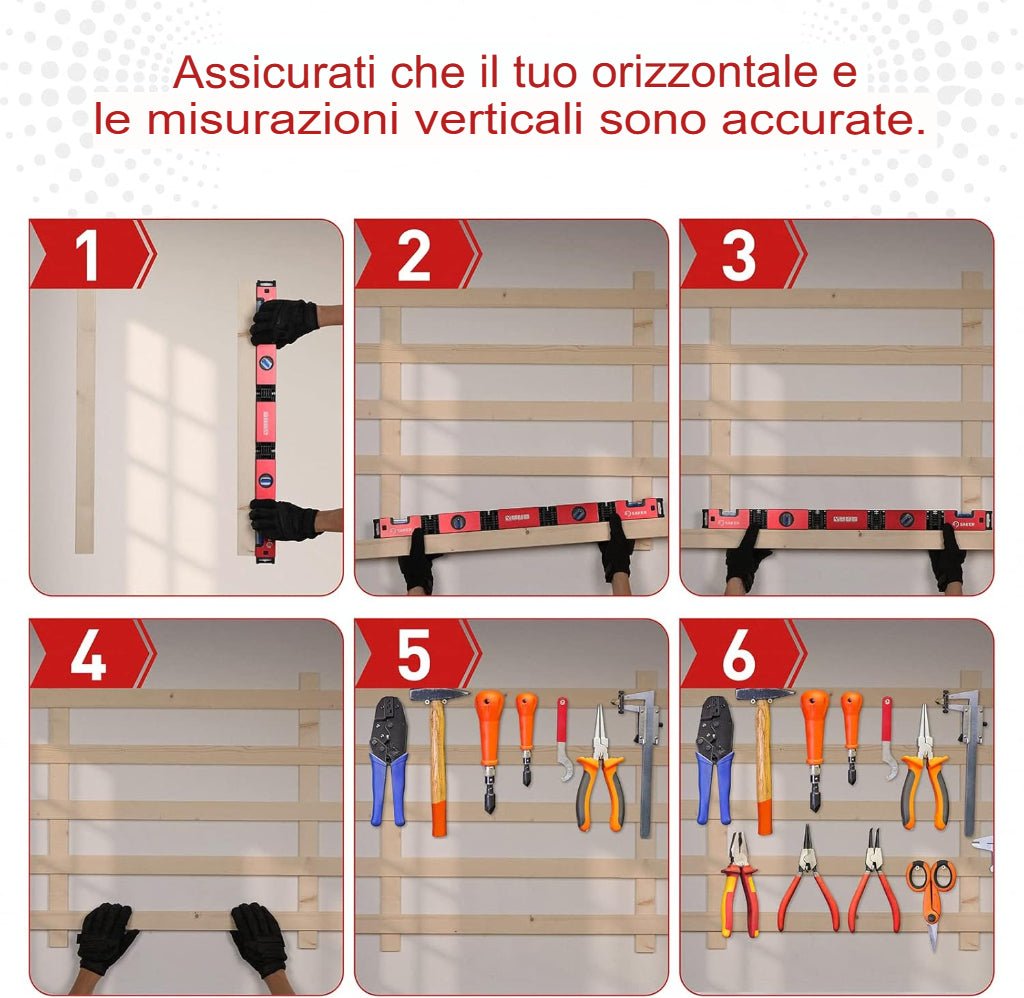 Assicurati che il tuo orizzontale e le misurazioni verticali sono accurate.

1

2

3

4

5

6