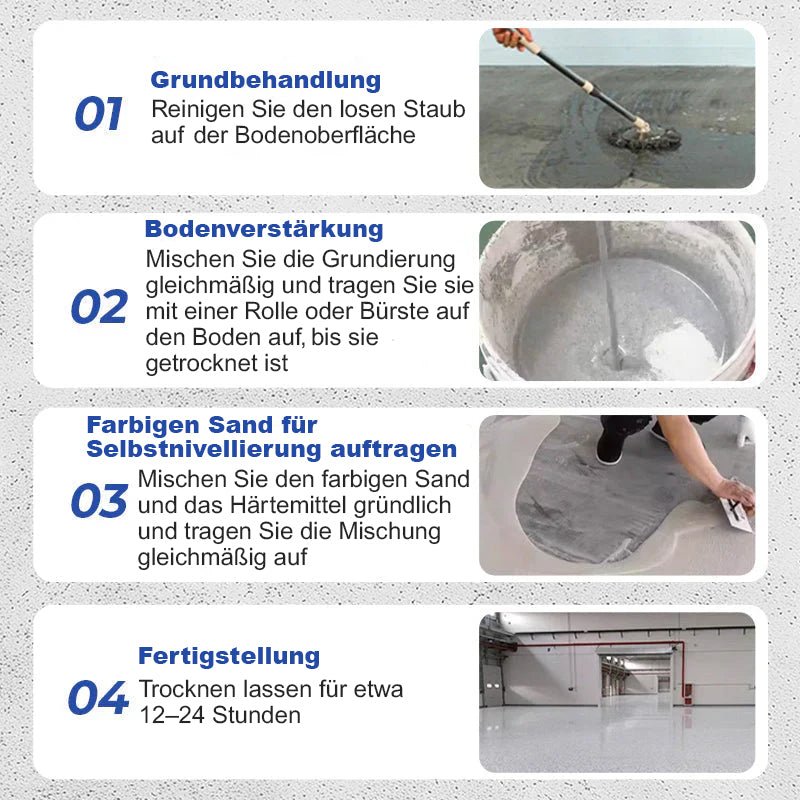 01
Grundbehandlung
Reinigen Sie den losen Staub auf der Bodenoberfläche

02
Bodenverstärkung
Mischen Sie die Grundierung gleichmäßig und tragen Sie sie mit einer Rolle oder Bürste auf den Boden auf, bis sie getrocknet ist

03
Farbigen Sand für Selbstnivellierung auftragen
Mischen Sie den farbigen Sand und das Härtemittel gründlich und tragen Sie die Mischung gleichmäßig auf

04
Fertigstellung
Trocknen lassen für etwa 12–24 Stunden