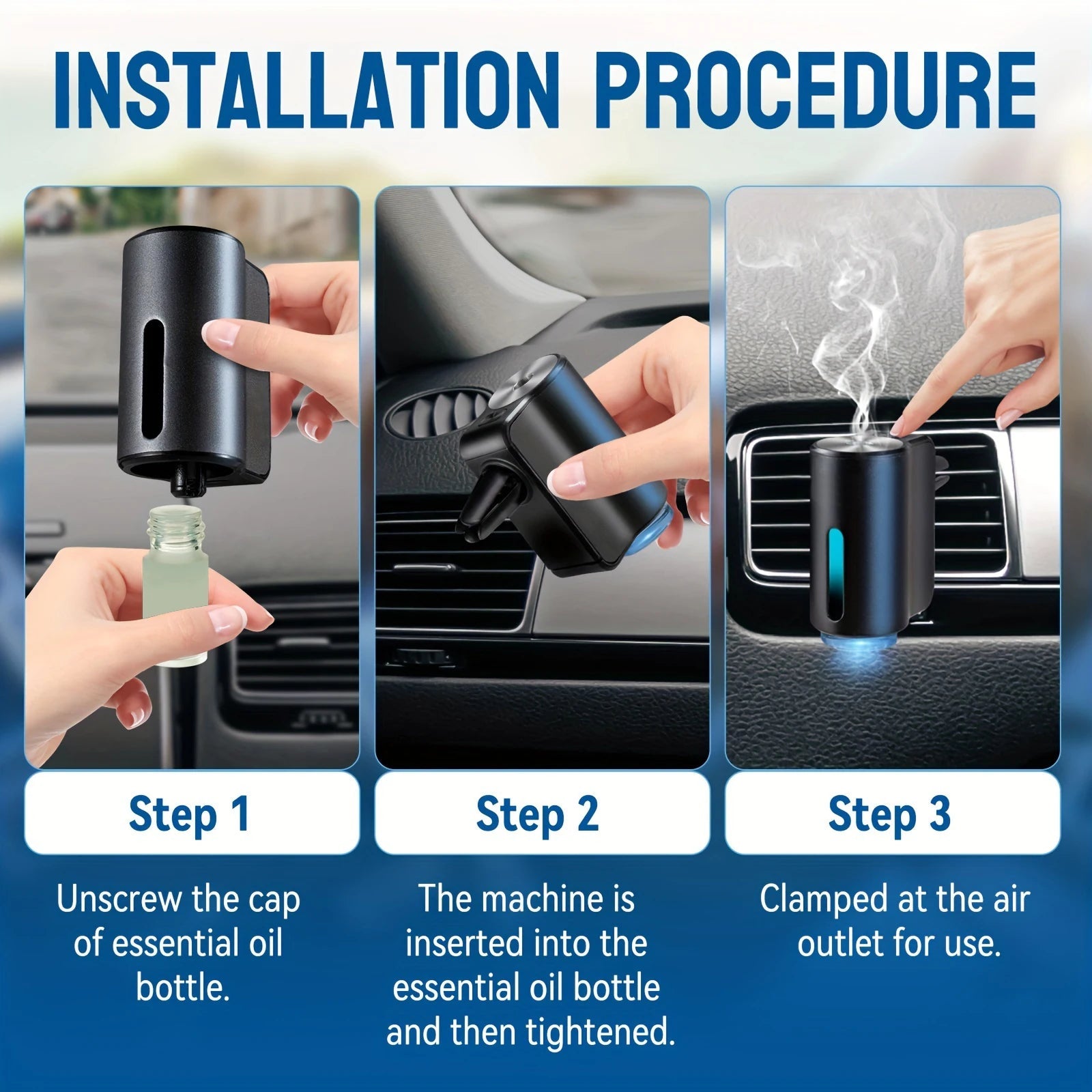 INSTALLATION PROCEDURE

Step 1

Unscrew the cap of essential oil bottle.

Step 2

The machine is inserted into the essential oil bottle and then tightened.

Step 3

Clamped at the air outlet for use.