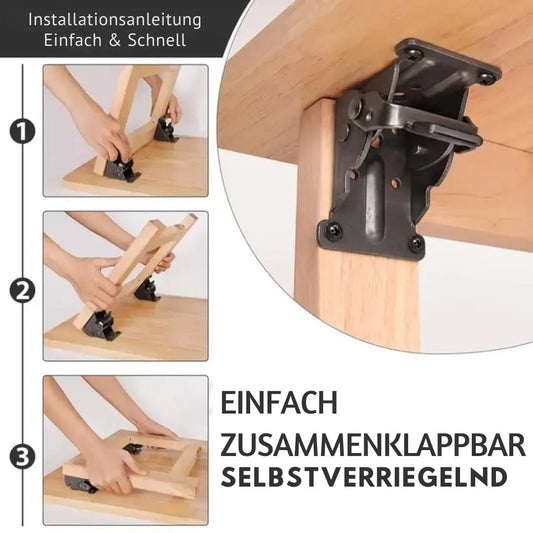 Installationsanleitung
Einfach & Schnell

1

2

3

EINFACH
ZUSAMMENKLAPPBAR
SELBSTVERRIEGELND