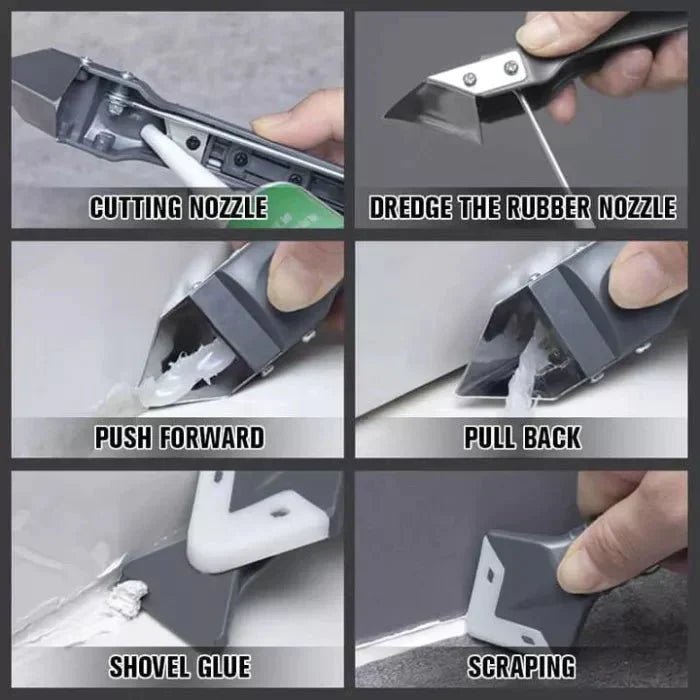 CUTTING NOZZLE

DREDGE THE RUBBER NOZZLE

PUSH FORWARD

PULL BACK

SHOVEL GLUE

SCRAPING