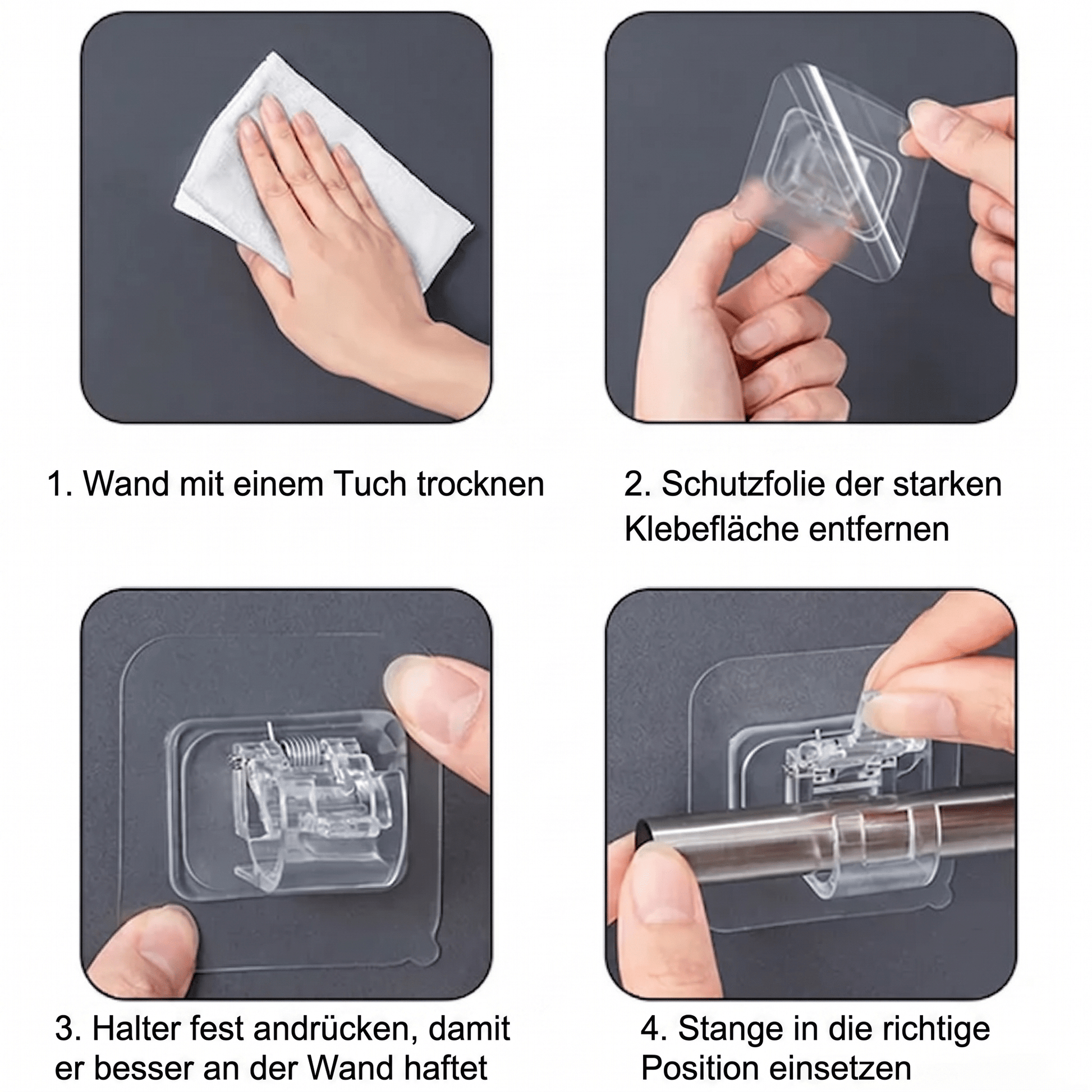 1. Wand mit einem Tuch trocknen

2. Schutzfolie der starken Klebefläche entfernen

3. Halter fest andrücken, damit er besser an der Wand haftet

4. Stange in die richtige Position einsetzen