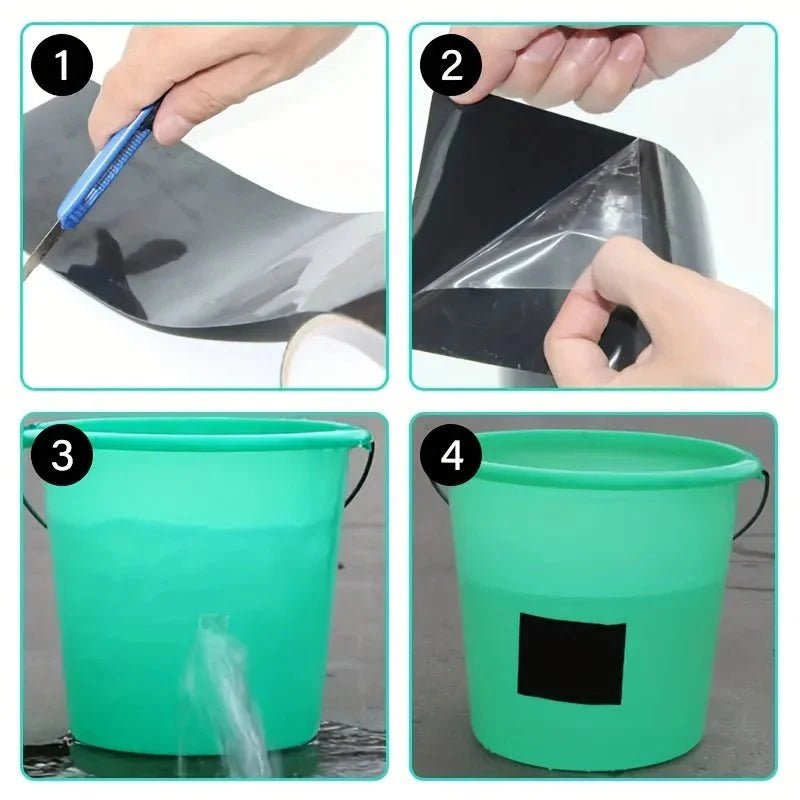 1

2

3

4