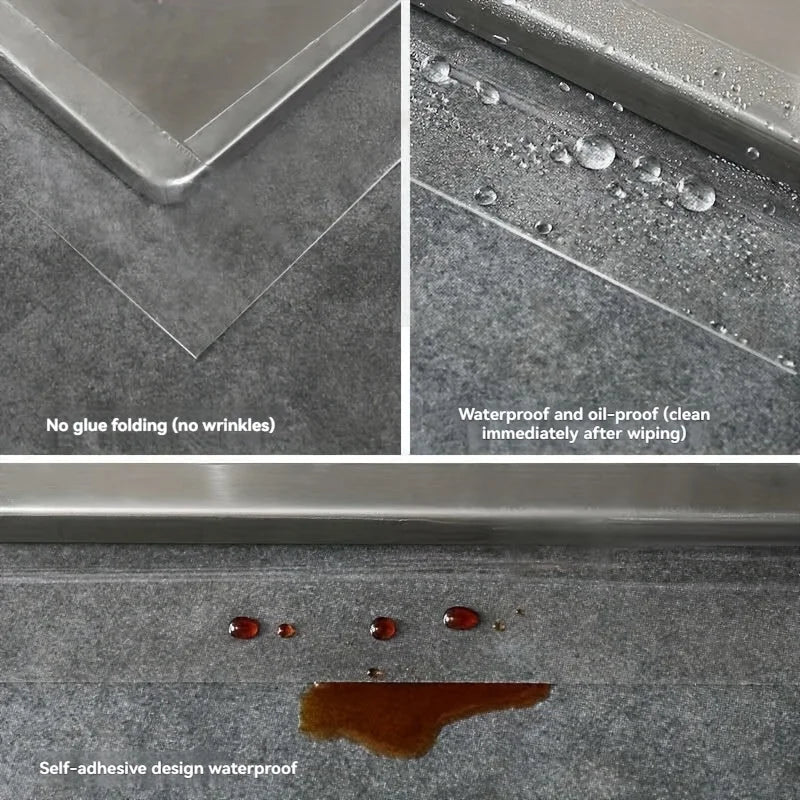 No glue folding (no wrinkles)

Waterproof and oil-proof (clean immediately after wiping)

Self-adhesive design waterproof