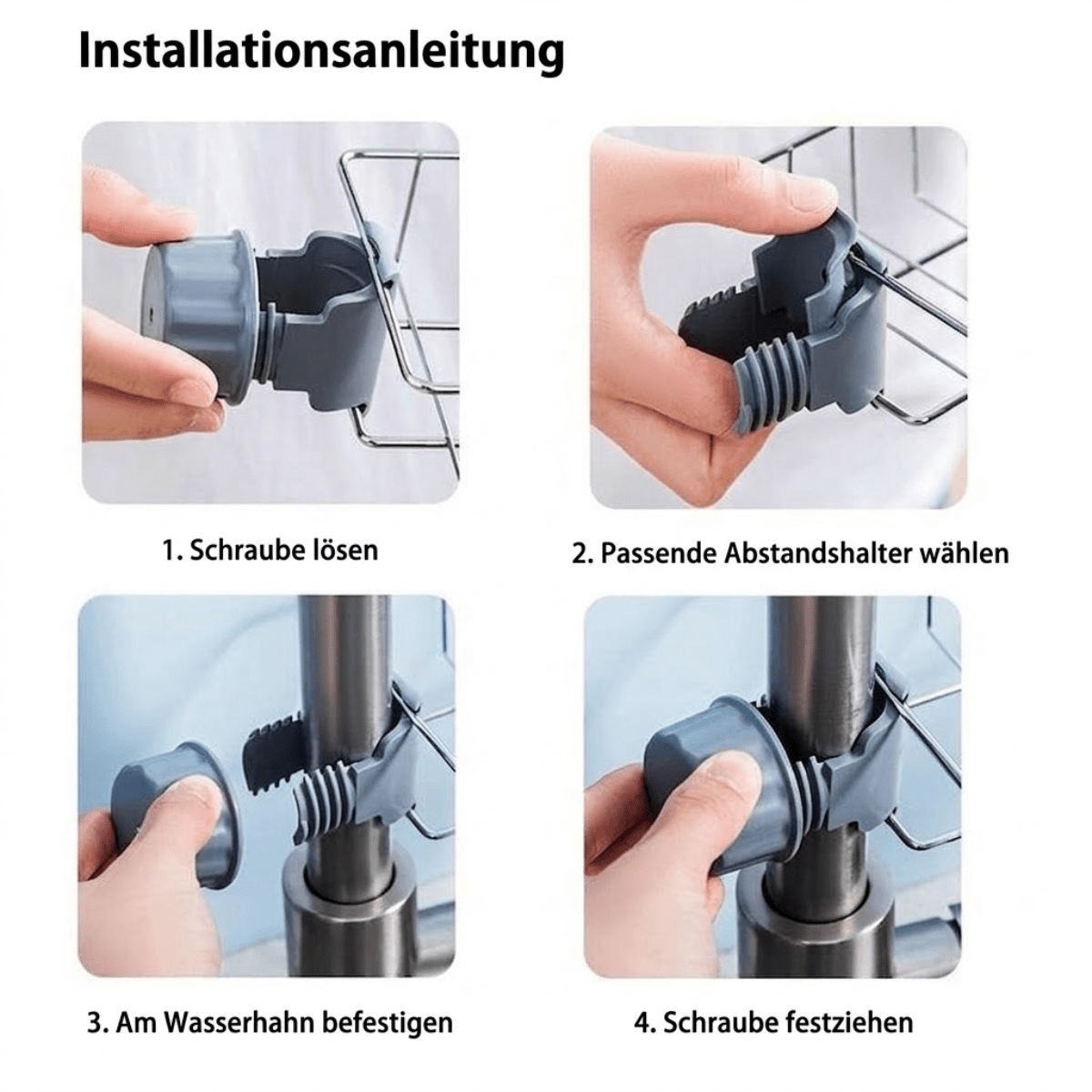 Installationsanleitung

1. Schraube lösen

2. Passende Abstandshalter wählen

3. Am Wasserhahn befestigen

4. Schraube festziehen