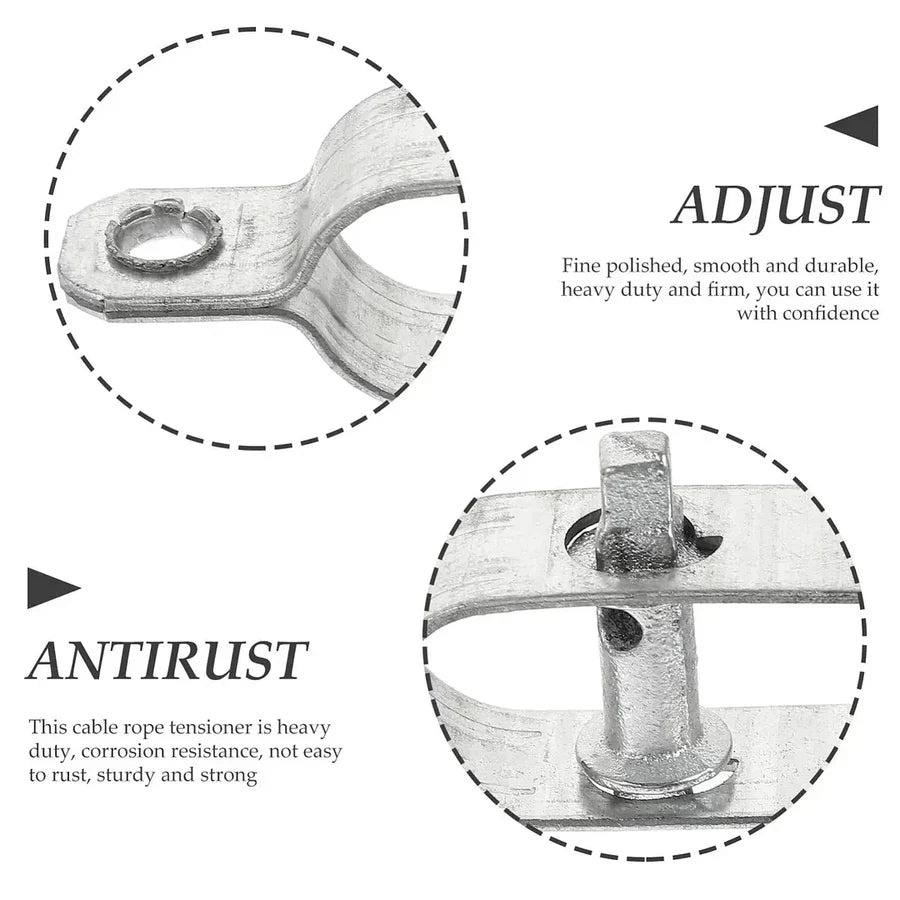 ADJUST

Fine polished, smooth and durable, heavy duty and firm, you can use it with confidence

ANTIRUST

This cable rope tensioner is heavy duty, corrosion resistance, not easy to rust, sturdy and strong