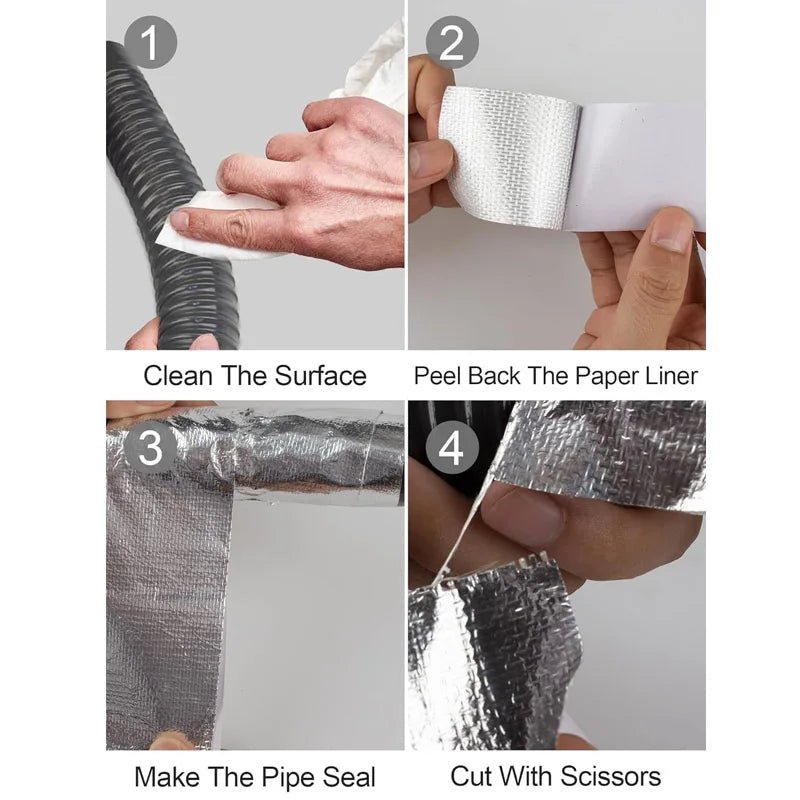 1

Clean The Surface

2

Peel Back The Paper Liner

3

Make The Pipe Seal

4

Cut With Scissors