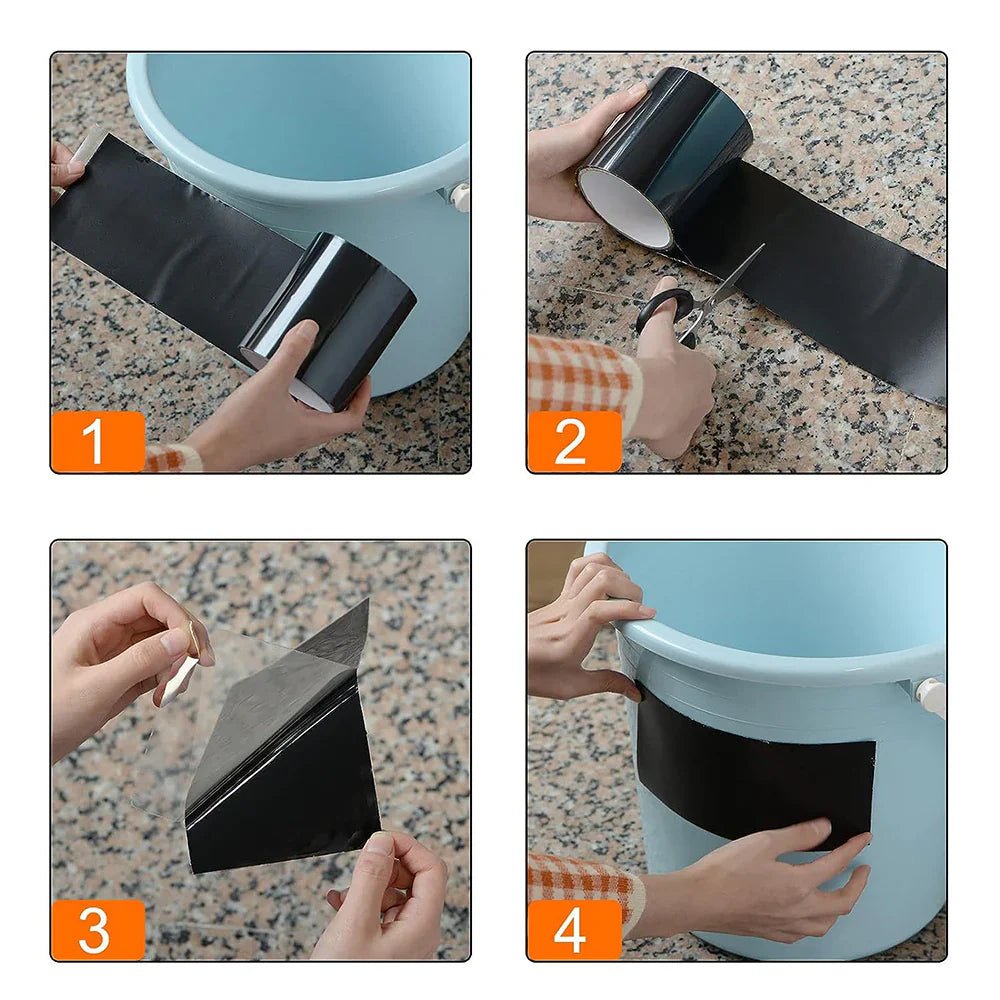 1

2

3

4